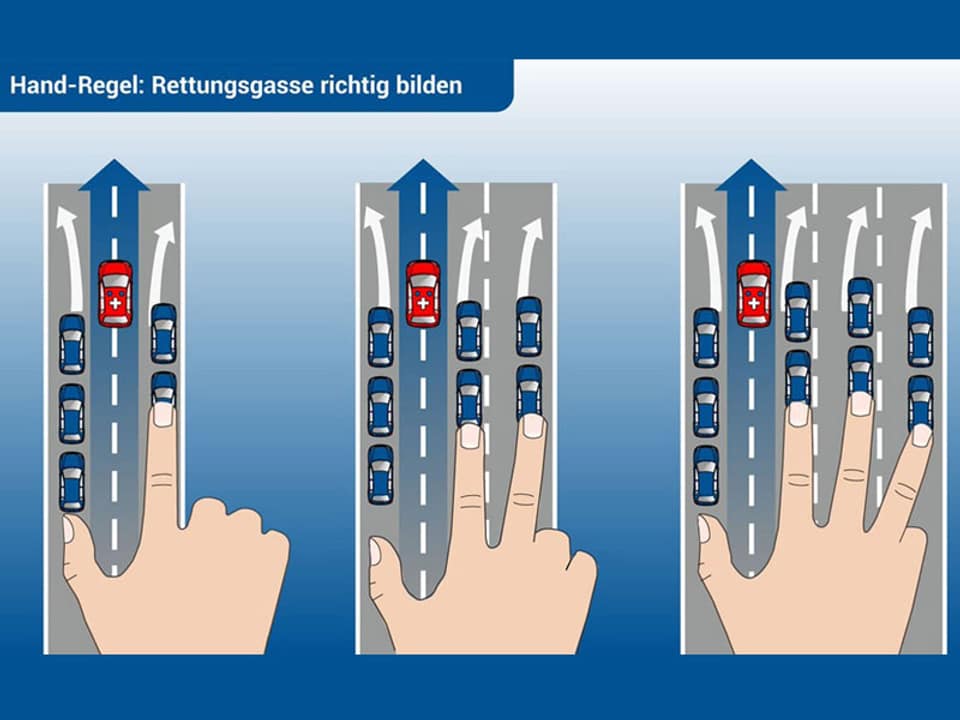 Hand-Regel: Rettungsgasse richtig bilden